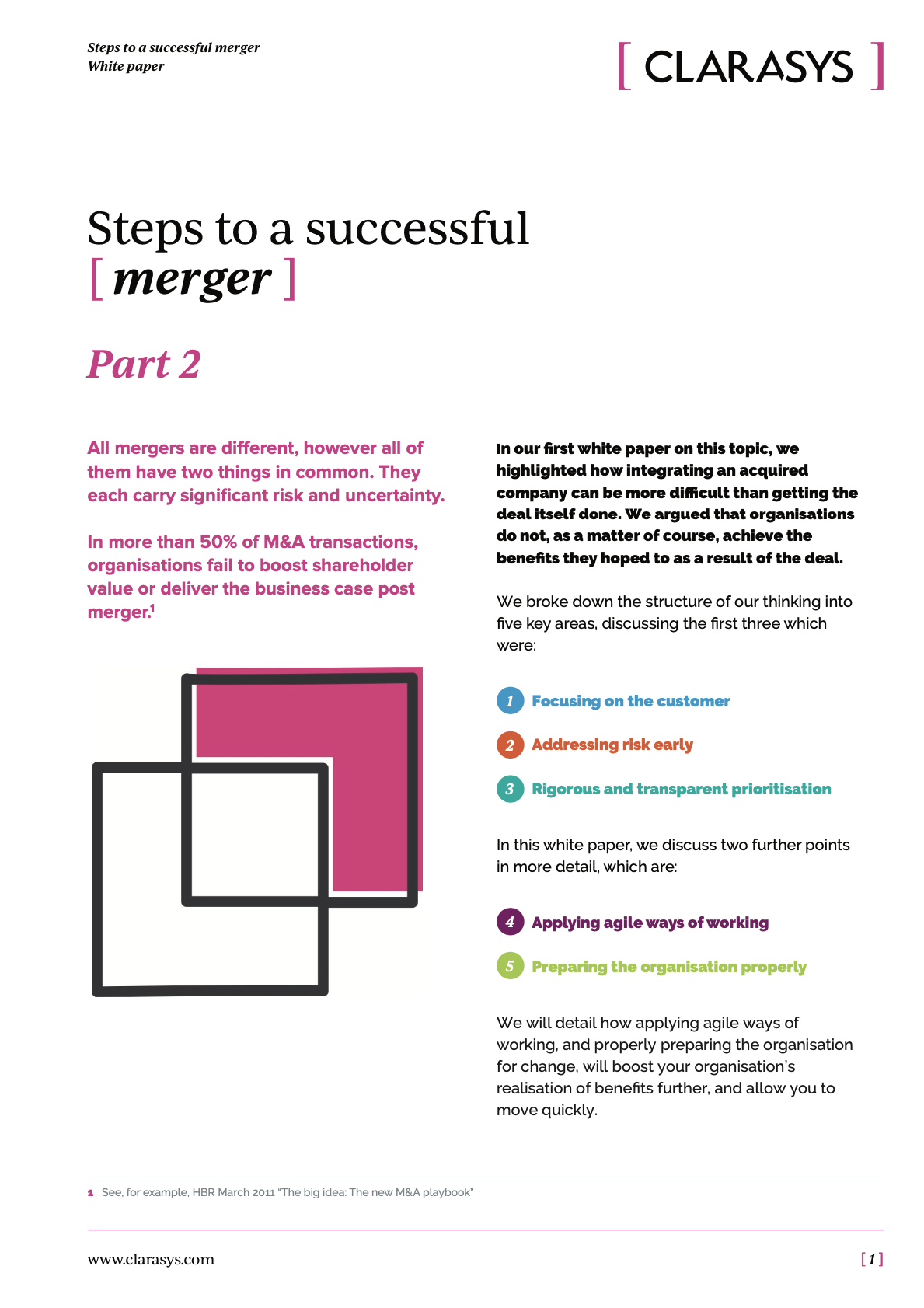 Steps to a successful merger
White paper

[ CLARASYS ]

Steps to a successful
[ merger ]

Part 2

All mergers are different, however all of them have two things in common. They each carry significant risk and uncertainty.

In more than 50% of M&A transactions, organisations fail to boost shareholder value or deliver the business case post merger.$^1$

In our first white paper on this topic, we highlighted how integrating an acquired company can be more difficult than getting the deal itself done. We argued that organisations do not, as a matter of course, achieve the benefits they hoped to as a result of the deal.

We broke down the structure of our thinking into five key areas, discussing the first three which were:

1 Focusing on the customer

2 Addressing risk early

3 Rigorous and transparent prioritisation

In this white paper, we discuss two further points in more detail, which are:

4 Applying agile ways of working

5 Preparing the organisation properly

We will detail how applying agile ways of working, and properly preparing the organisation for change, will boost your organisation's realisation of benefits further, and allow you to move quickly.

1 See, for example, HBR March 2011 "The big idea: The new M&A playbook"

www.clarasys.com

[ 1 ]